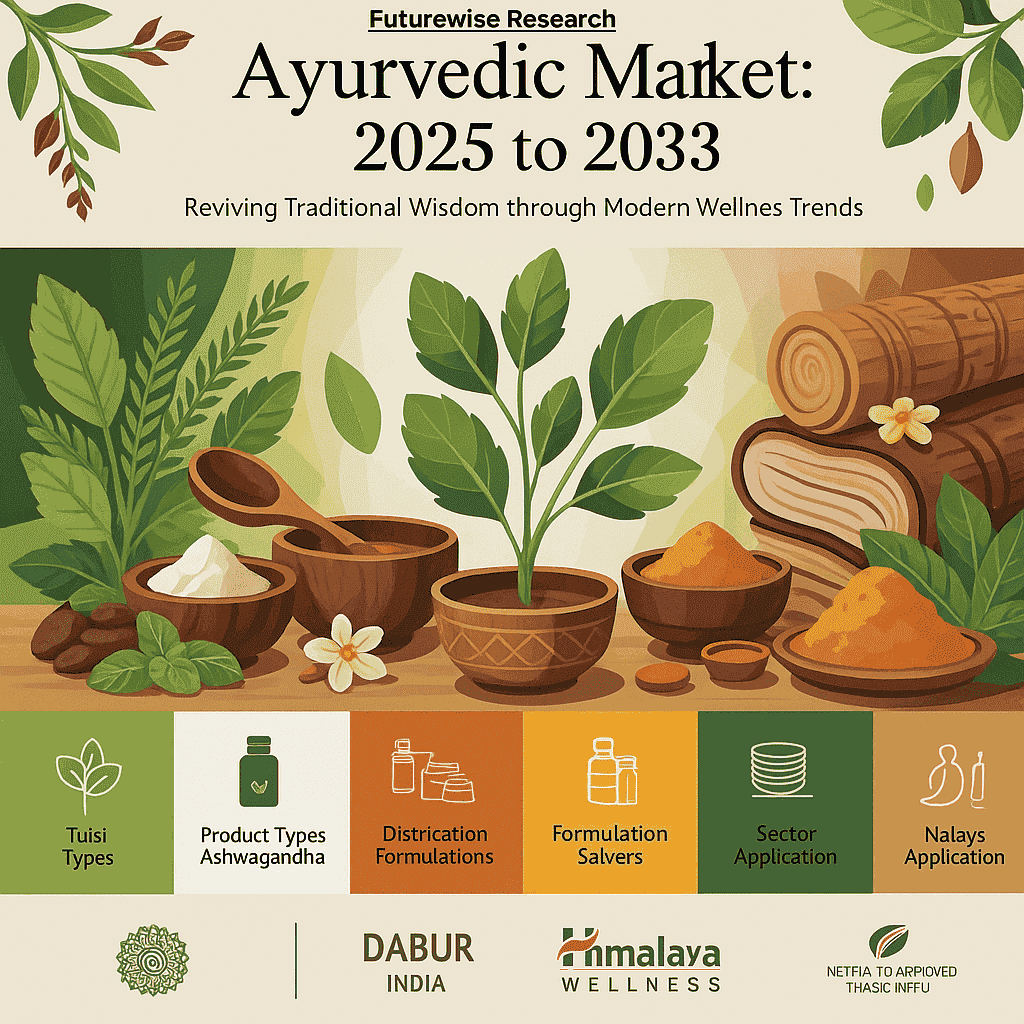 Futurewise Research

Ayurvedic Market: 2025 to 2033

Reviving Traditional Wisdom through Modern Wellnes Trends

Tuisi Types

Product Types Ashwagandha

Districation Formulations

Formulation Salvers

Sector Application

Nalays Application

DABUR INDIA

Himalaya WELLNESS

NETFIA TO ARPIOVED THASIC INFFU